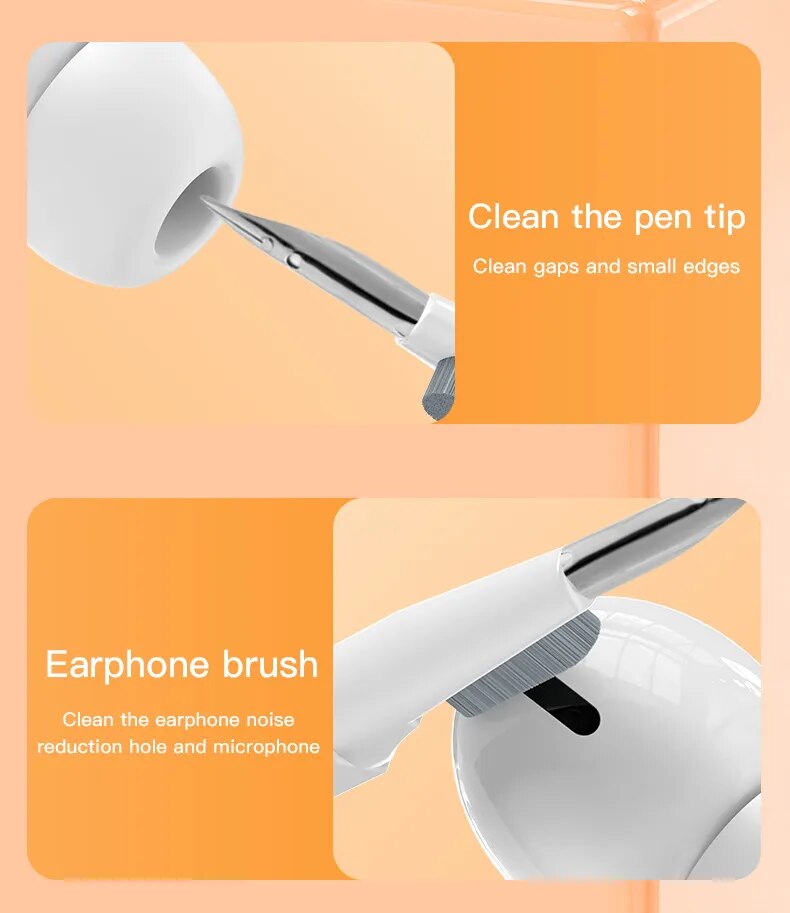 Clean the pen tip

Clean gaps and small edges

Earphone brush

Clean the earphone noise reduction hole and microphone